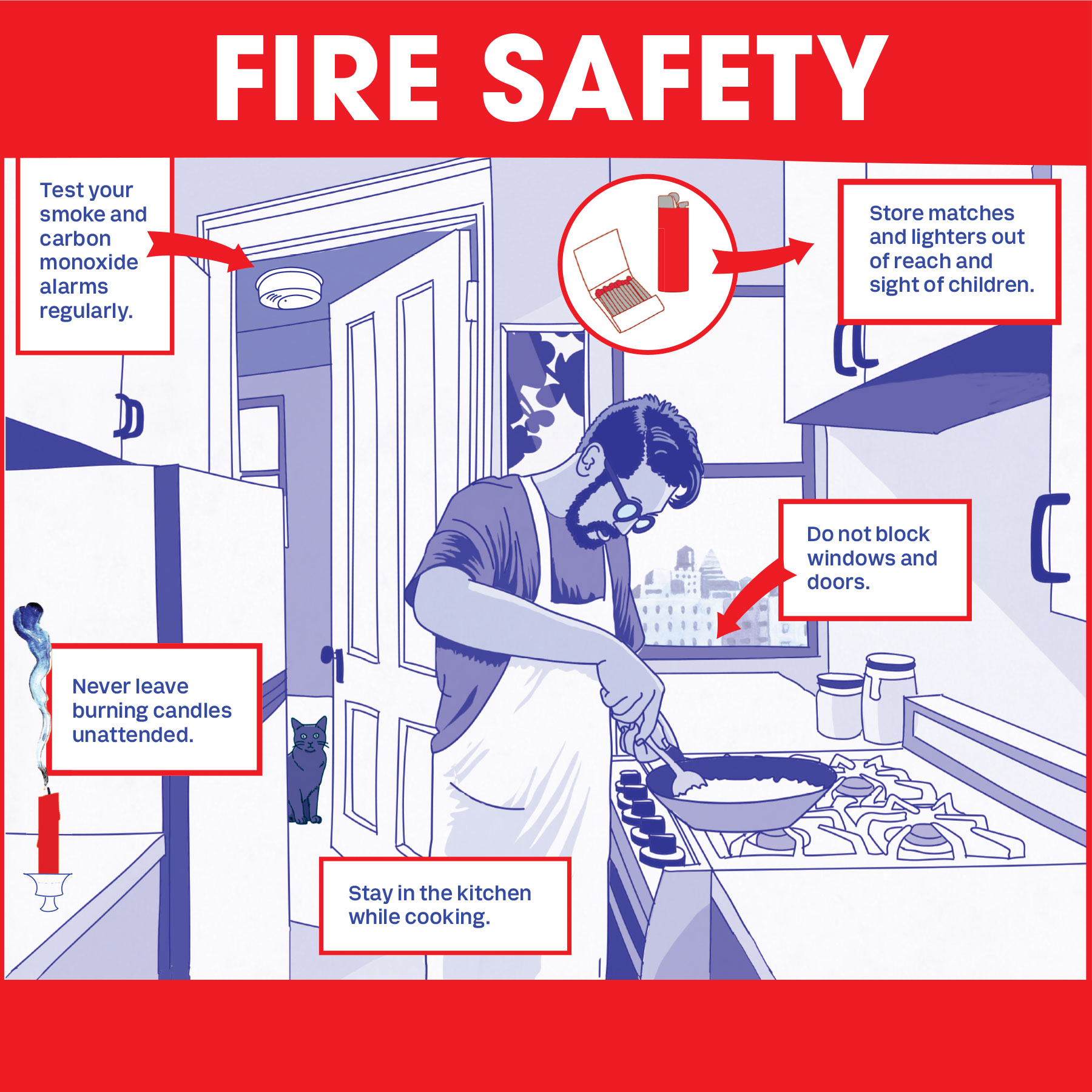 FIRE SAFETY

Test your smoke and carbon monoxide alarms regularly.

Store matches and lighters out of reach and sight of children.

Do not block windows and doors.

Never leave burning candles unattended.

Stay in the kitchen while cooking.